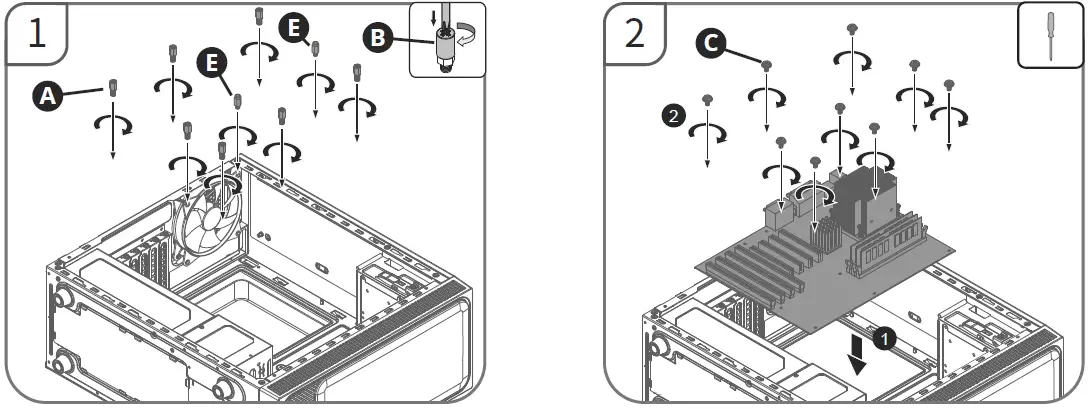 1

A

E

E

B

2

C

2

1