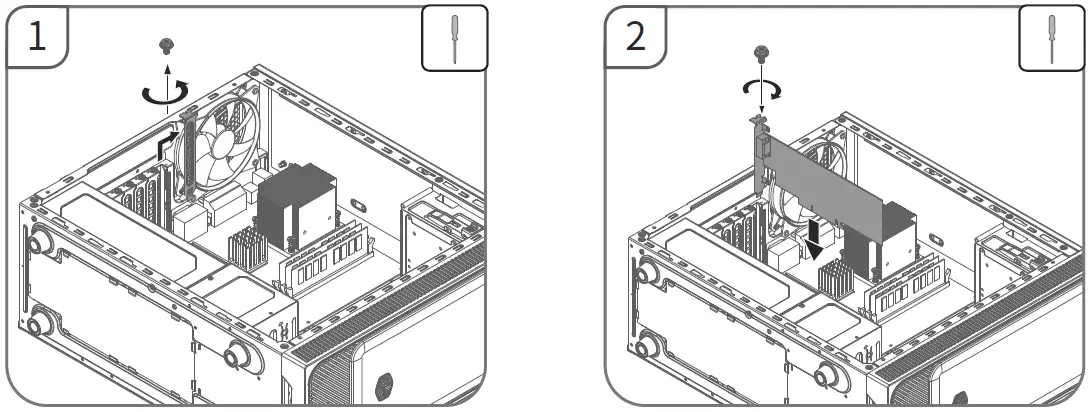 1

2