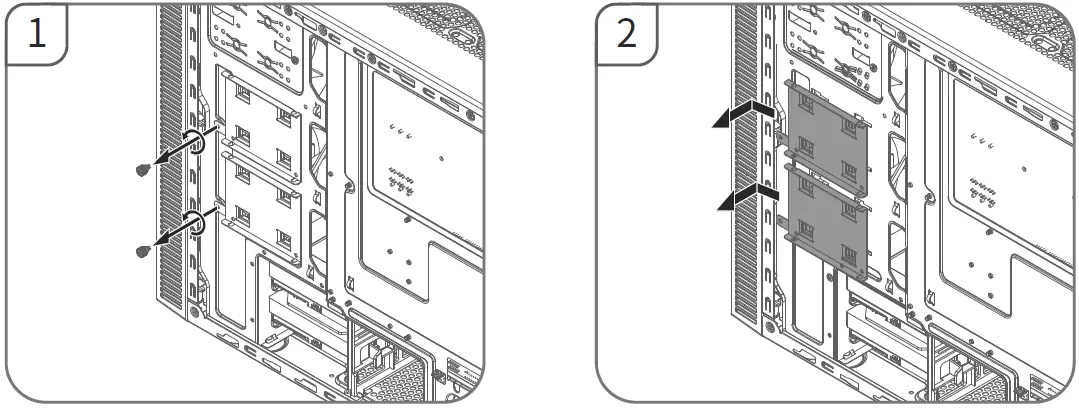 1

2