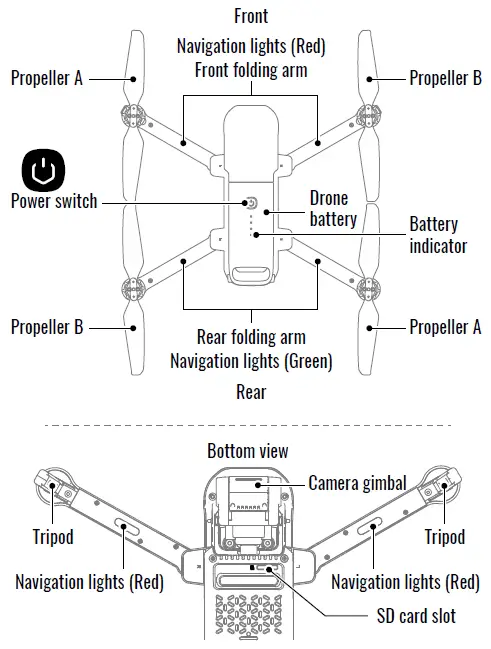 Front

Navigation lights (Red)
Front folding arm

Propeller A

Propeller B

Power switch

Drone battery

Battery indicator

Propeller B

Propeller A

Rear folding arm
Navigation lights (Green)

Rear

Bottom view

Camera gimbal

Tripod

Tripod

Navigation lights (Red)

Navigation lights (Red)

SD card slot