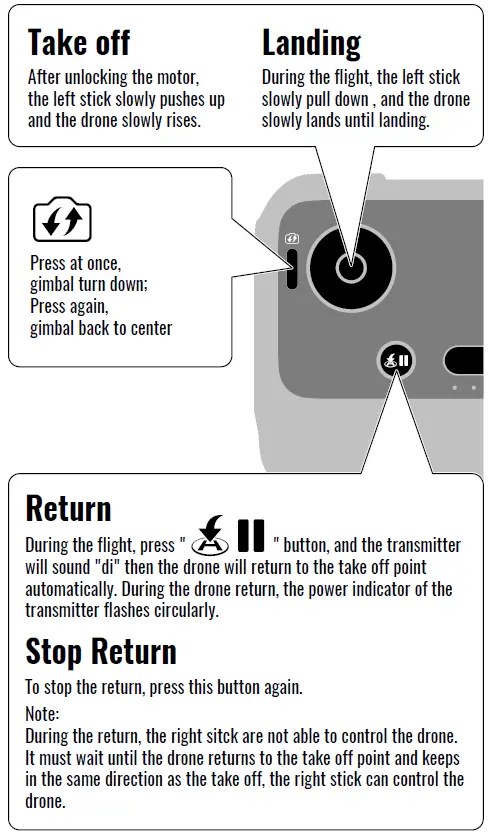 Take off
After unlocking the motor, the left stick slowly pushes up and the drone slowly rises.

Landing
During the flight, the left stick slowly pull down , and the drone slowly lands until landing.

Press at once, gimbal turn down; Press again, gimbal back to center

Return
During the flight, press " " button, and the transmitter will sound "di" then the drone will return to the take off point automatically. During the drone return, the power indicator of the transmitter flashes circularly.

Stop Return
To stop the return, press this button again.

Note:
During the return, the right sitck are not able to control the drone. It must wait until the drone returns to the take off point and keeps in the same direction as the take off, the right stick can control the drone.