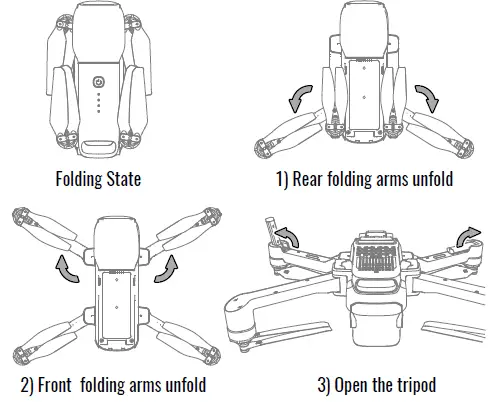 Folding State

1) Rear folding arms unfold

2) Front folding arms unfold

3) Open the tripod