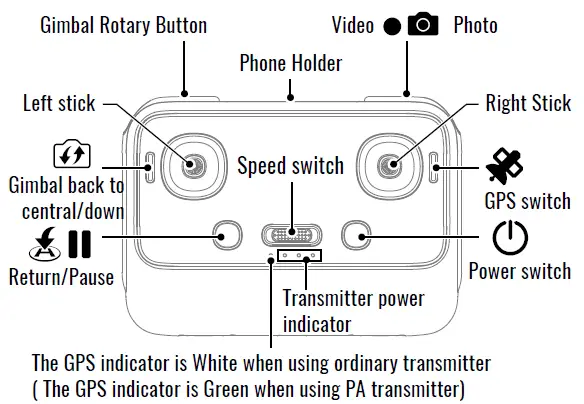 Gimbal Rotary Button

Video

Photo

Phone Holder

Left stick

Right Stick

Speed switch

Gimbal back to central/down

GPS switch

Return/Pause

Power switch

Transmitter power indicator

The GPS indicator is White when using ordinary transmitter
( The GPS indicator is Green when using PA transmitter)