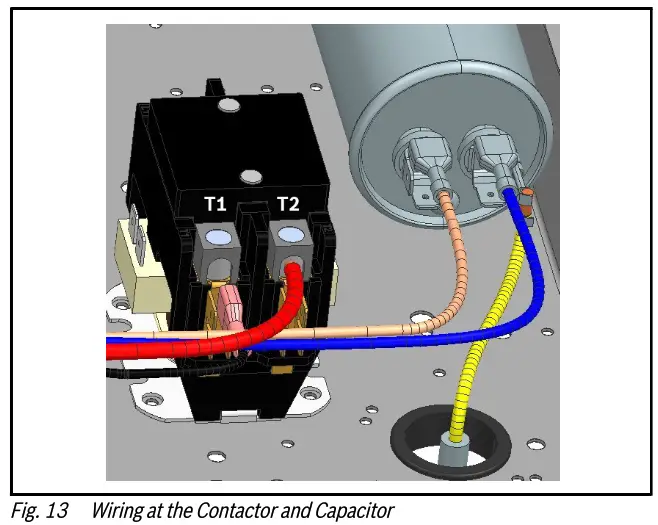 T1 T2

Fig. 13 Wiring at the Contactor and Capacitor