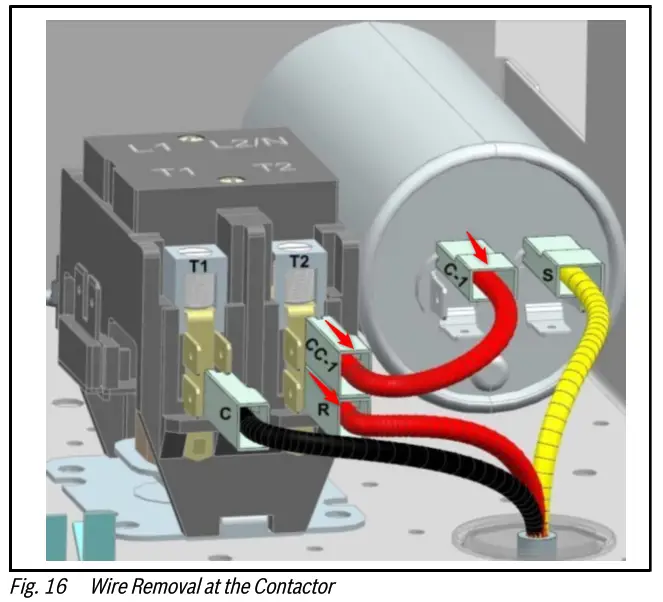 L1 L2/N
T1 T2
T1
T2
C-1
S
CC-1
R
C

Fig. 16 Wire Removal at the Contactor