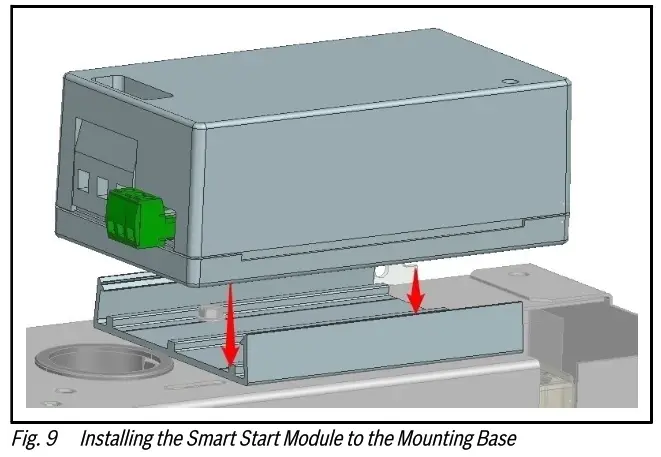 Fig. 9 Installing the Smart Start Module to the Mounting Base