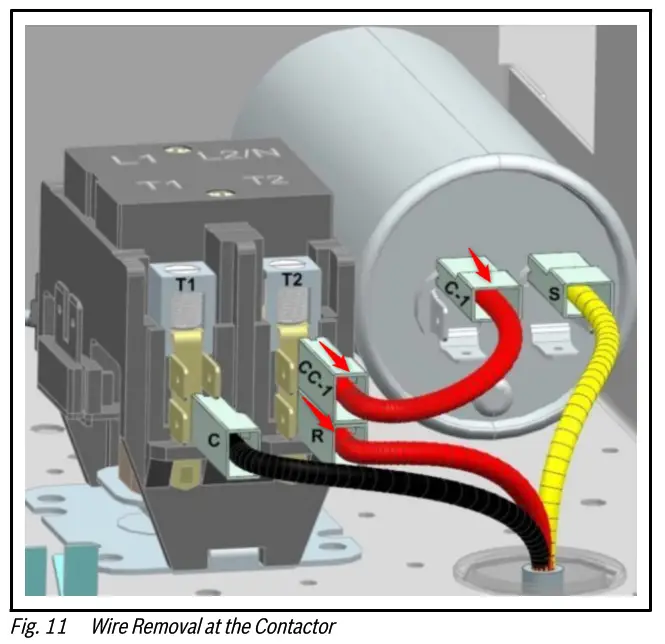 L1 L2/N
T1 T2
T1
T2
C-1
S
CC-1
R
C

Fig. 11 Wire Removal at the Contactor