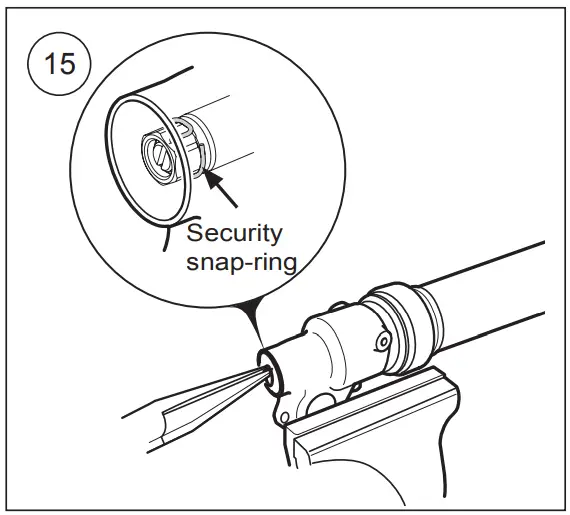 15

Security snap-ring