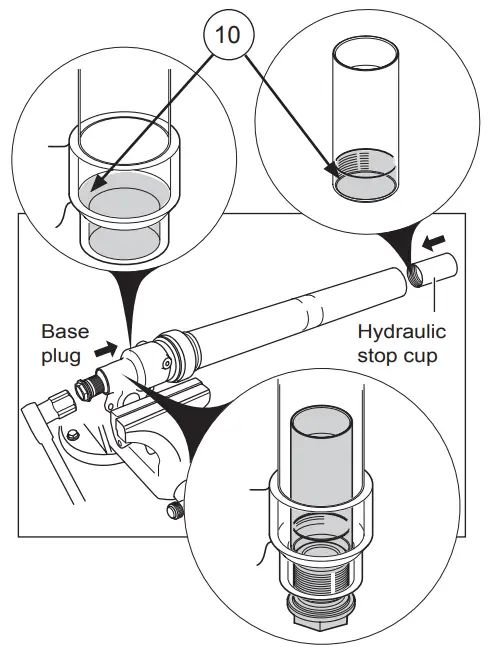 10

Base plug

Hydraulic stop cup