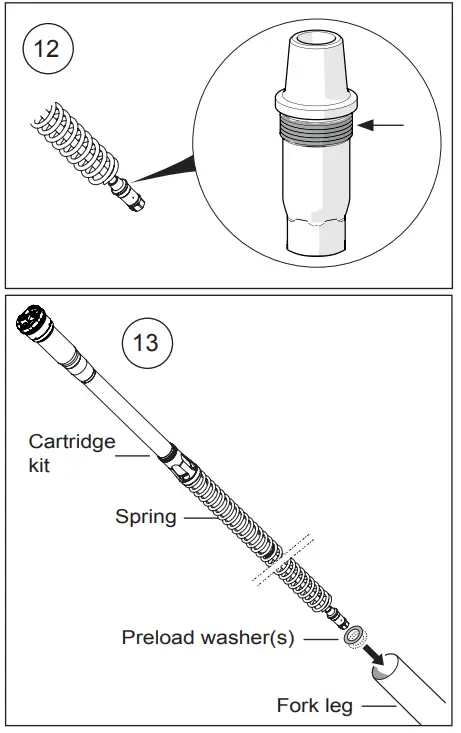 12

13

Cartridge kit

Spring

Preload washer(s)

Fork leg