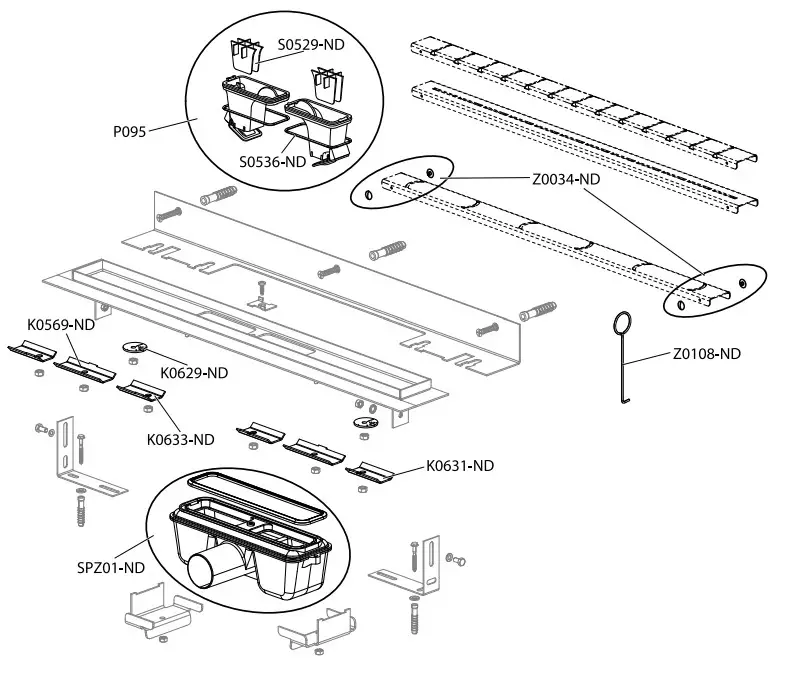 S0529-ND
P095
S0536-ND
Z0034-ND
K0569-ND
K0629-ND
Z0108-ND
K0633-ND
K0631-ND
SPZ01-ND