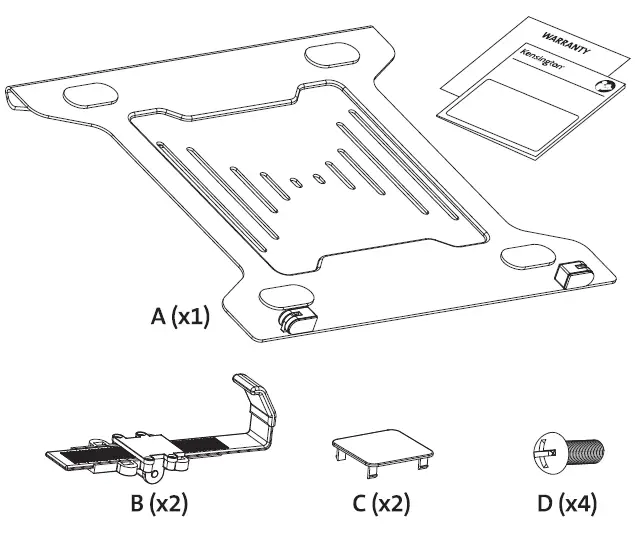 WARRANTY
Kensington

A (x1)

B (x2)

C (x2)

D (x4)