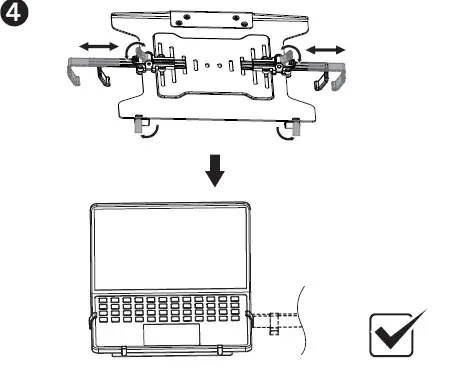 4