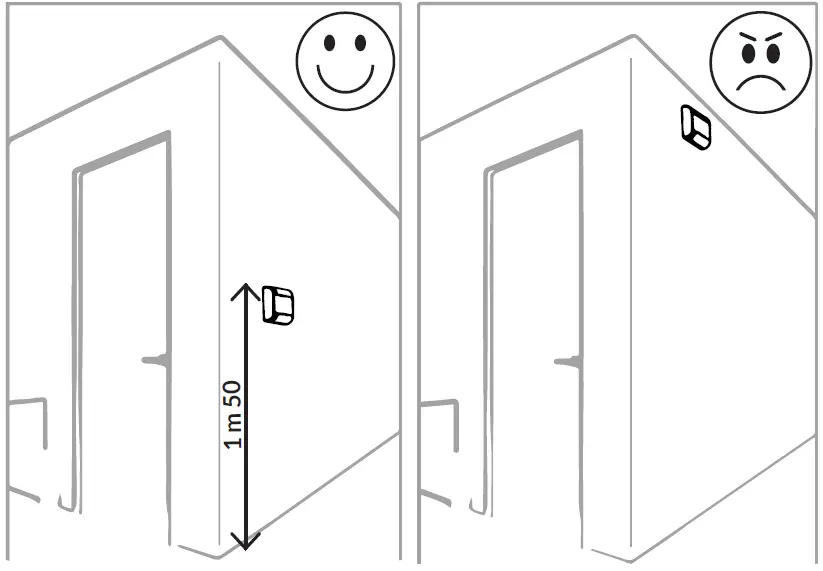 1 m 50