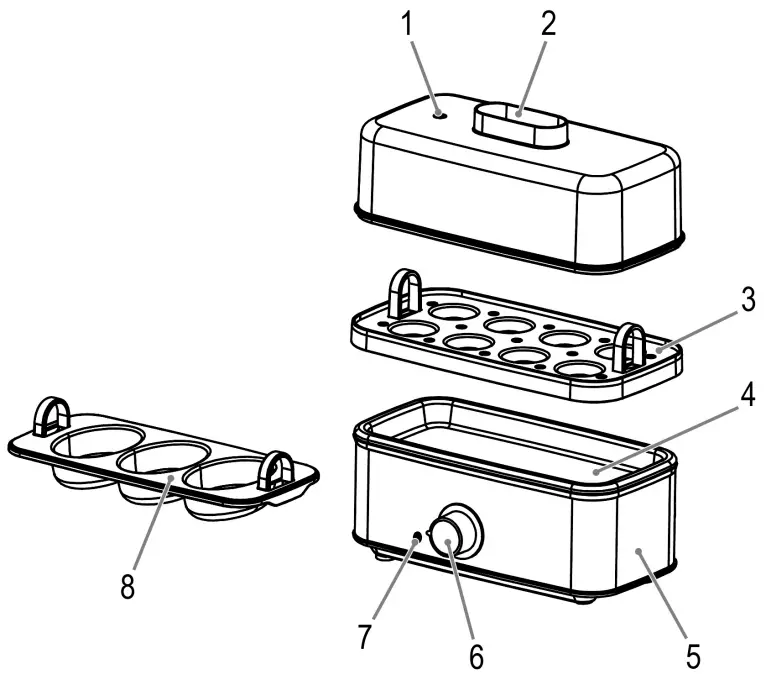 1
2
3
4
8
7
6
5