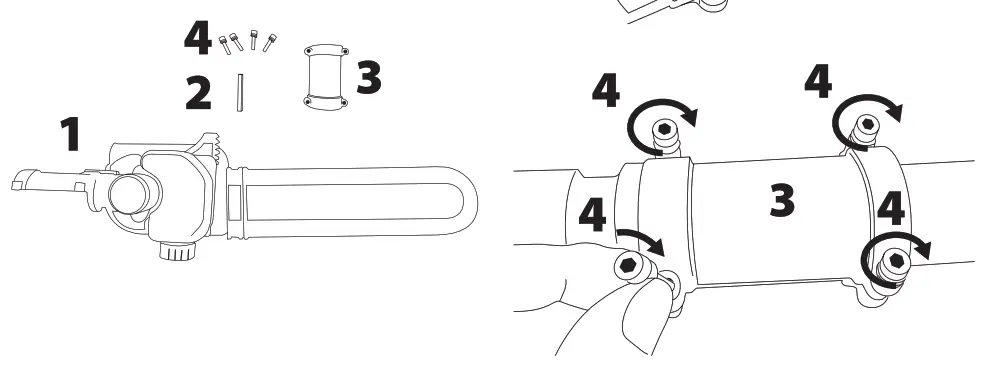 4
2
3
1
4
4
3
4
4