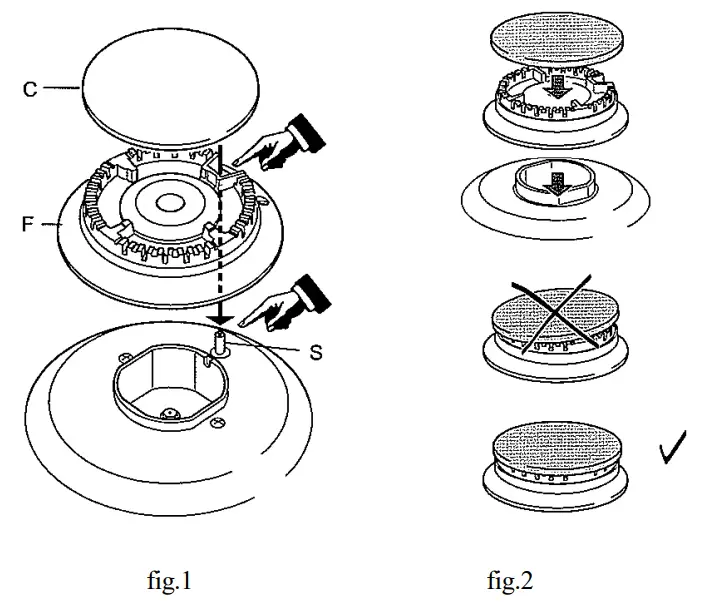 C
F
S
fig.1
fig.2