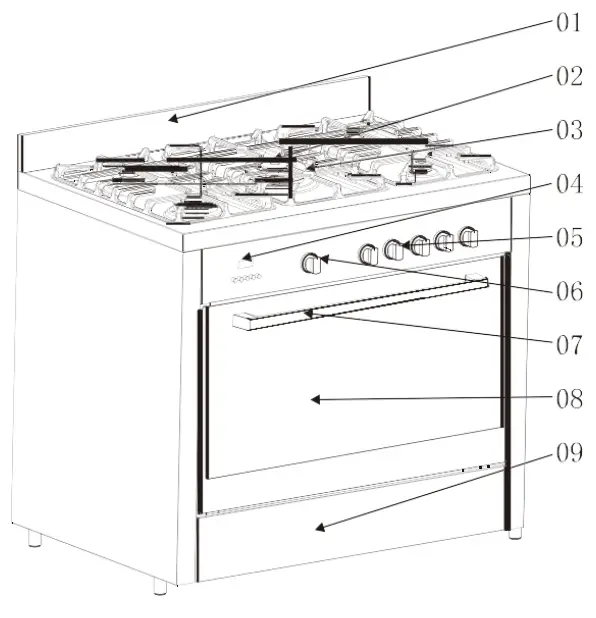 01
02
03
04
05
06
07
08
09