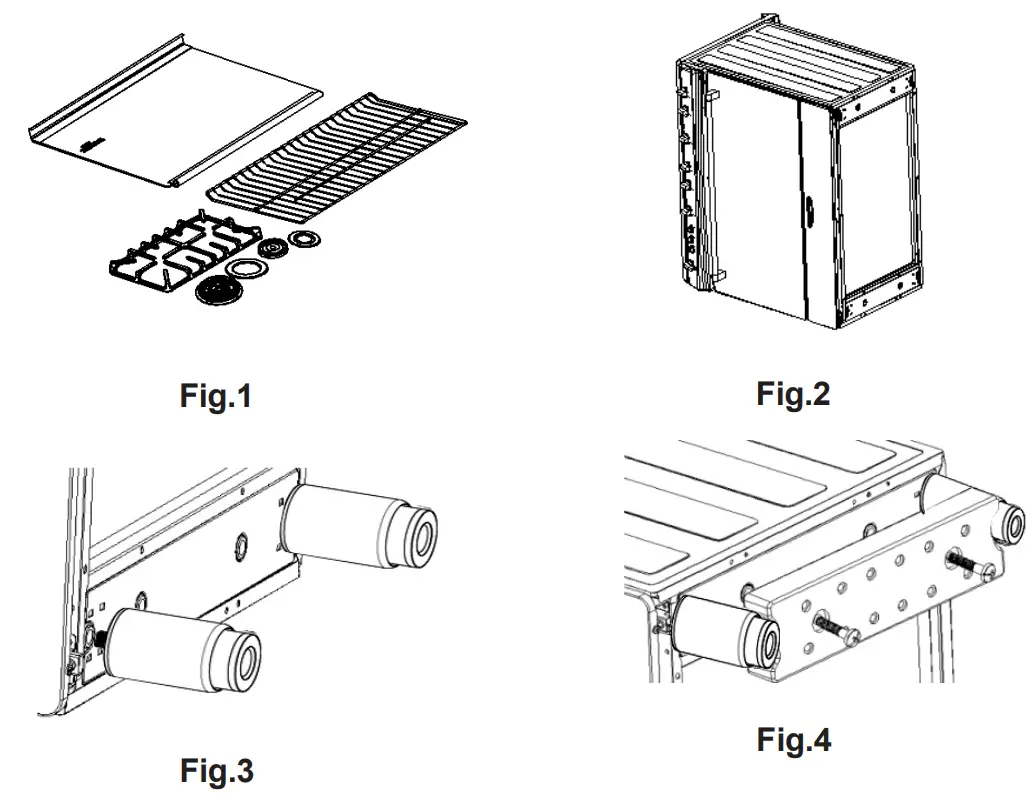 Fig.1

Fig.2

Fig.3

Fig.4