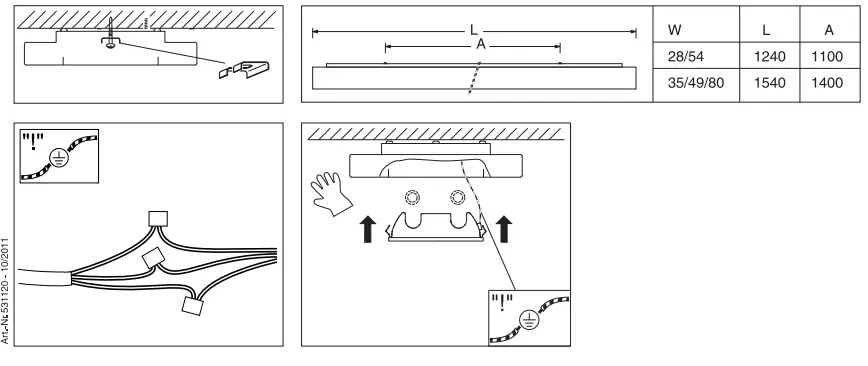 L
A

| W | L | A |
|---|---|---|
| 28/54 | 1240 | 1100 |
| 35/49/80 | 1540 | 1400 |

"!"

"!"

Art.-Nr. 531120 - 10/2011