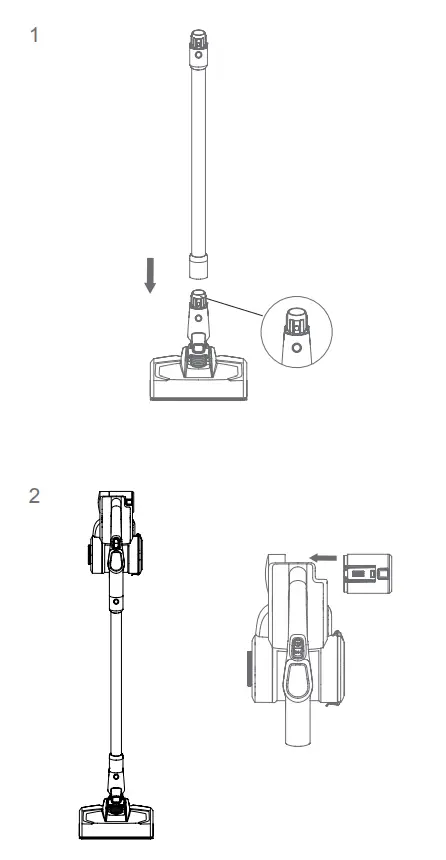 1

2