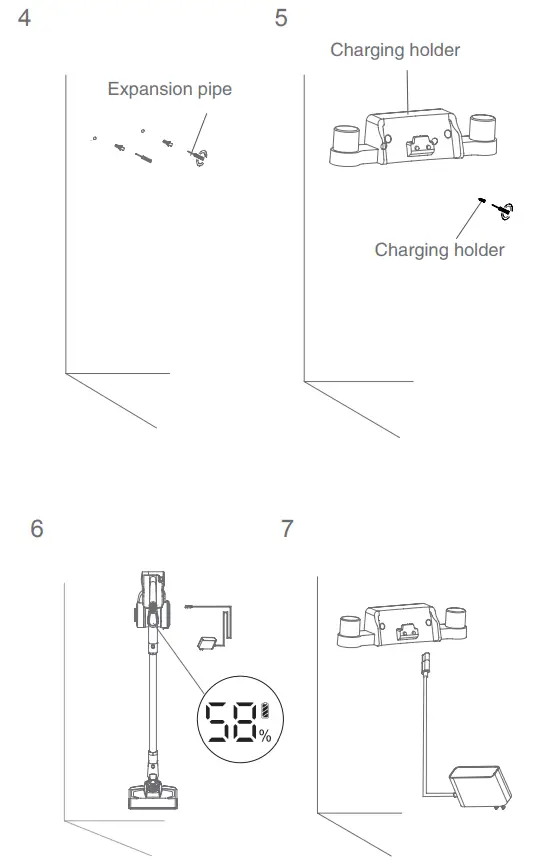 4

Expansion pipe

5

Charging holder

Charging holder

6

58%

7