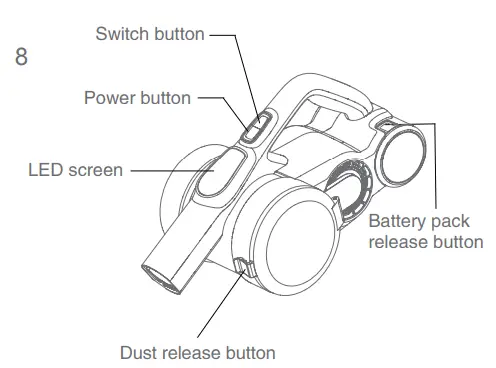 8

Switch button

Power button

LED screen

Battery pack release button

Dust release button