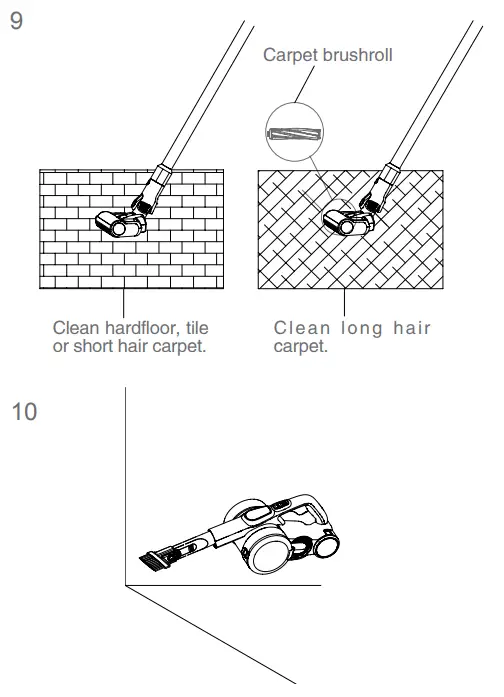 9

Carpet brushroll

Clean hardfloor, tile or short hair carpet.

Clean long hair carpet.

10