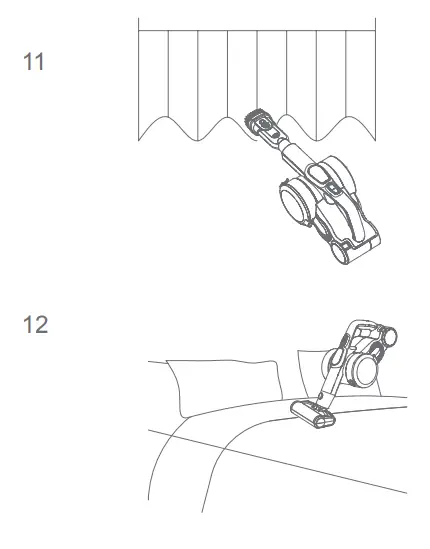 11

12