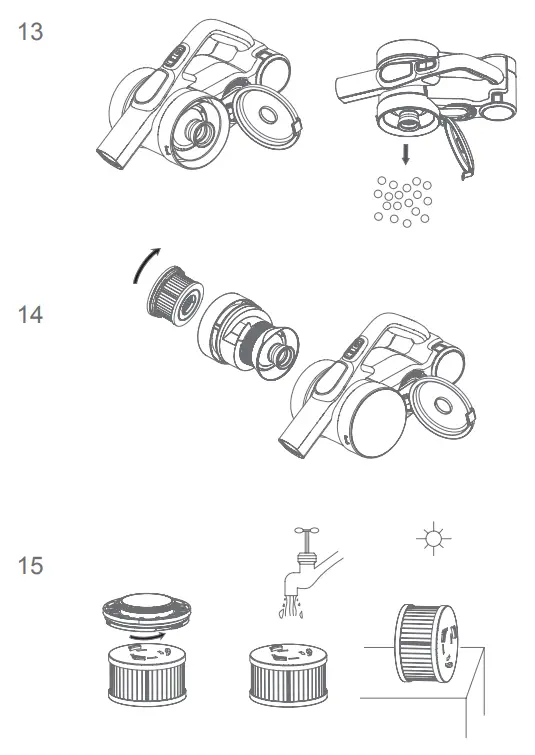 13

14

15