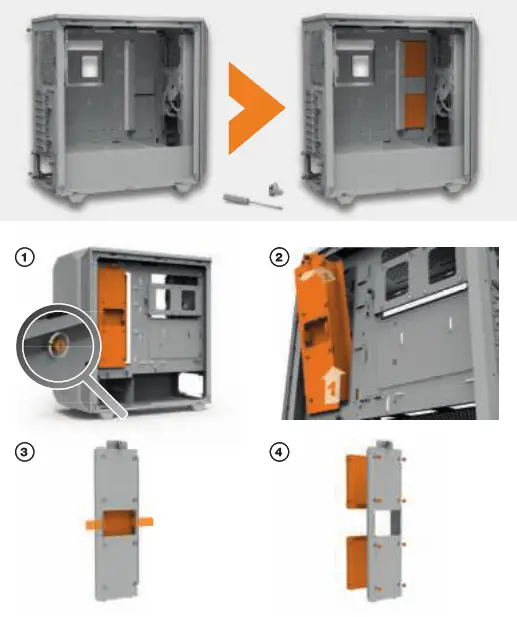 1

2

1

3

4