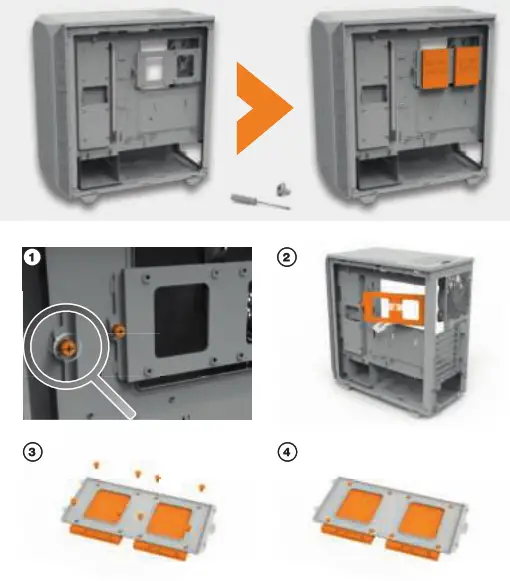 1

2

3

4