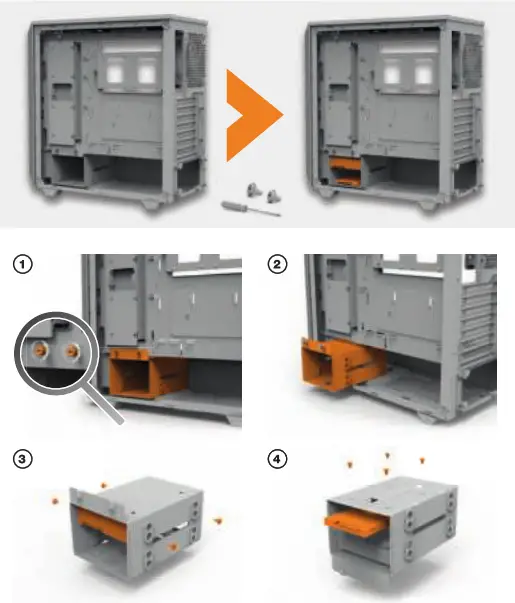 1

2

3

4