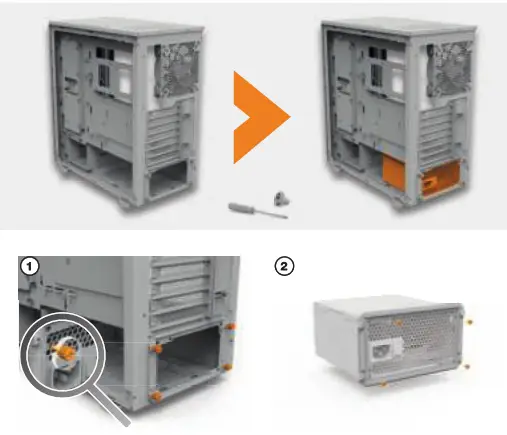 1

2