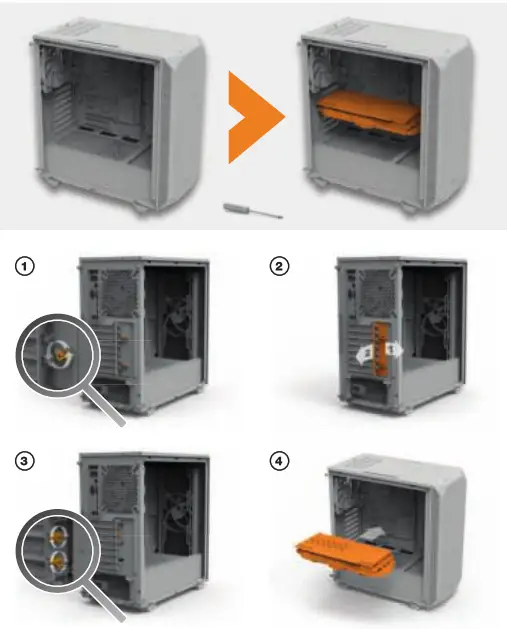 1

2

3

4