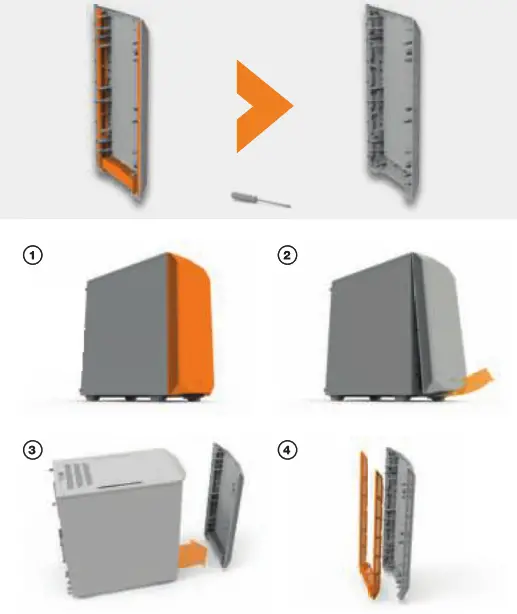 1

2

3

4