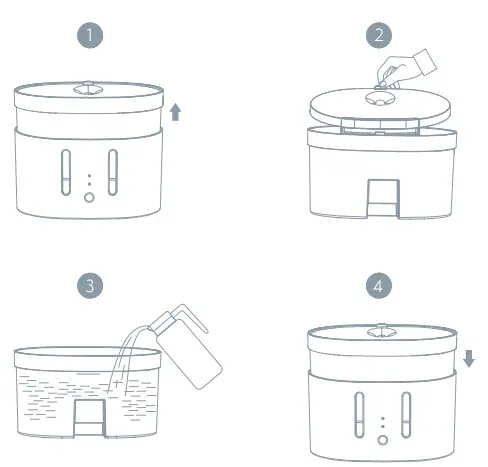 1

2

3

4