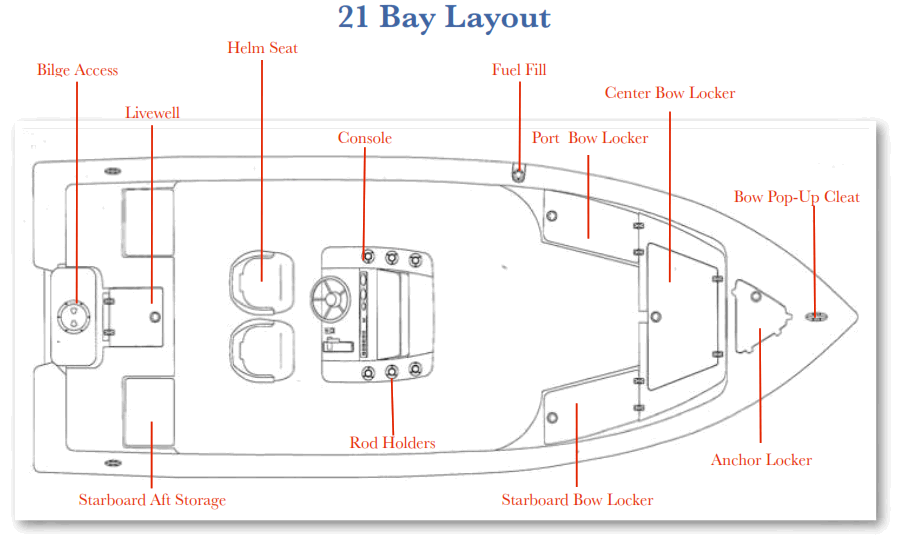 21 Bay Layout

Bilge Access

Helm Seat

Fuel Fill

Center Bow Locker

Livewell

Console

Port Bow Locker

Bow Pop-Up Cleat

Rod Holders

Anchor Locker

Starboard Aft Storage

Starboard Bow Locker