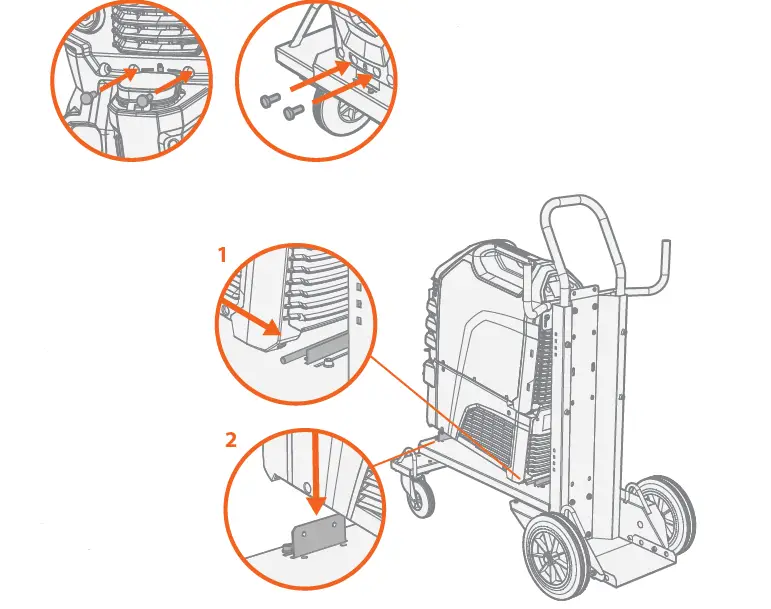 1

2