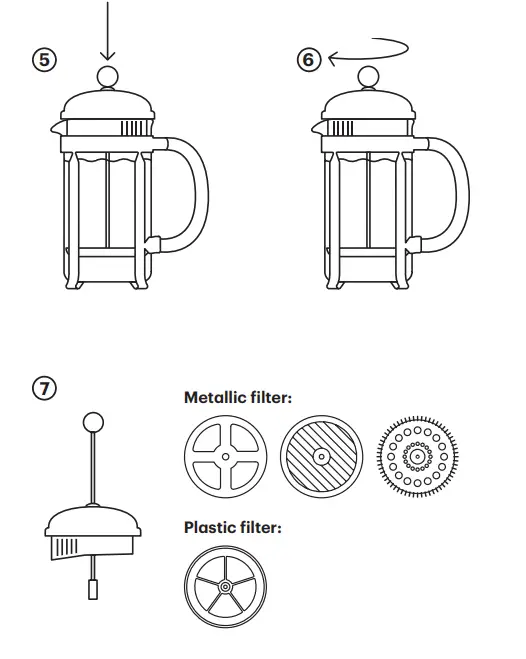 ⑤

⑥

⑦

Metallic filter:

Plastic filter: