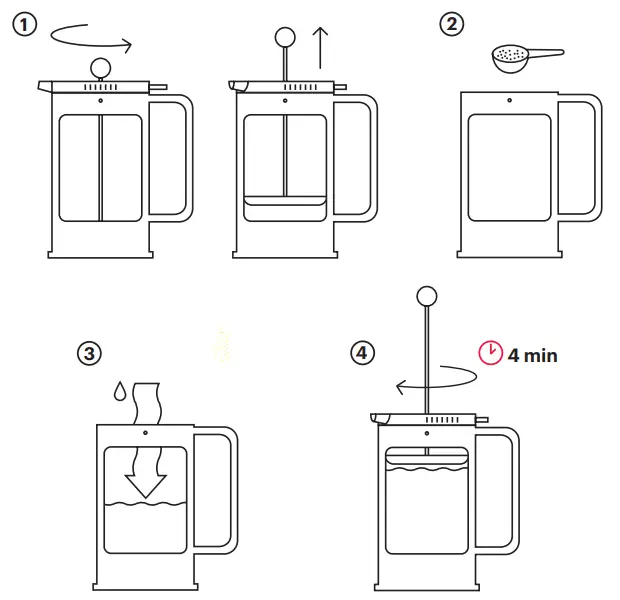 1

2

3

4

4 min