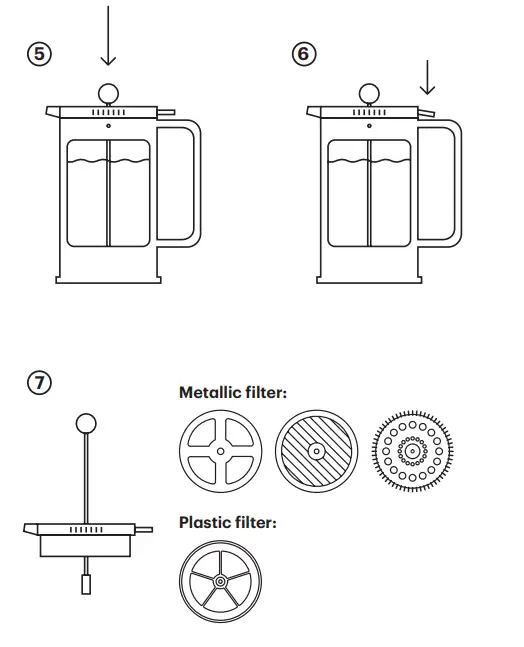 5

6

7

Metallic filter:

Plastic filter: