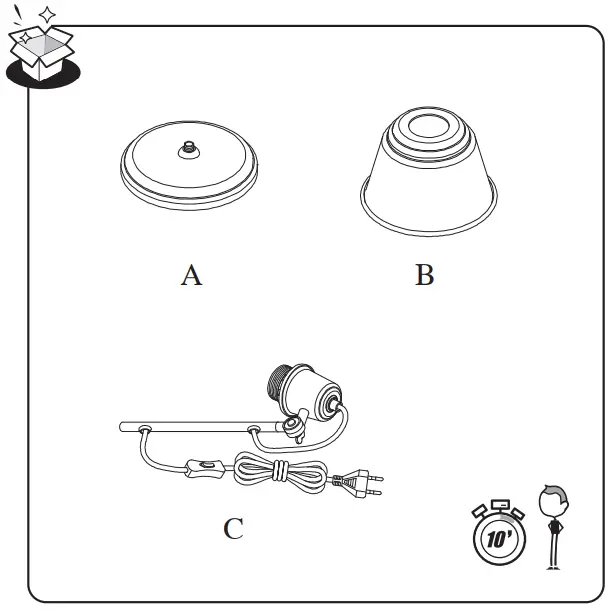 A

B

C

10'