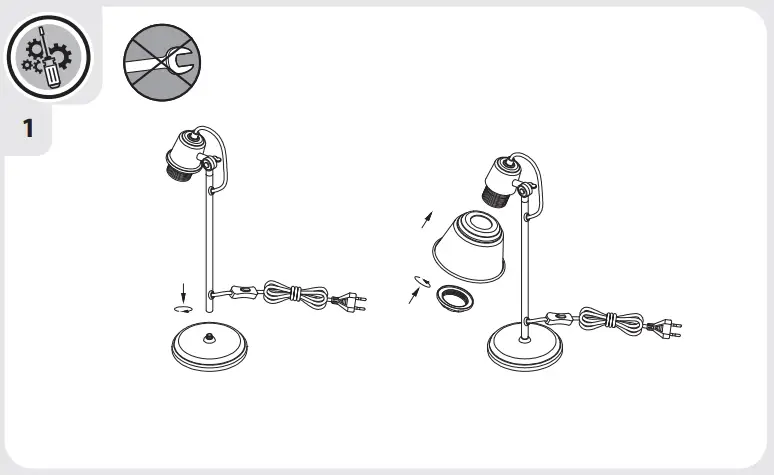 1