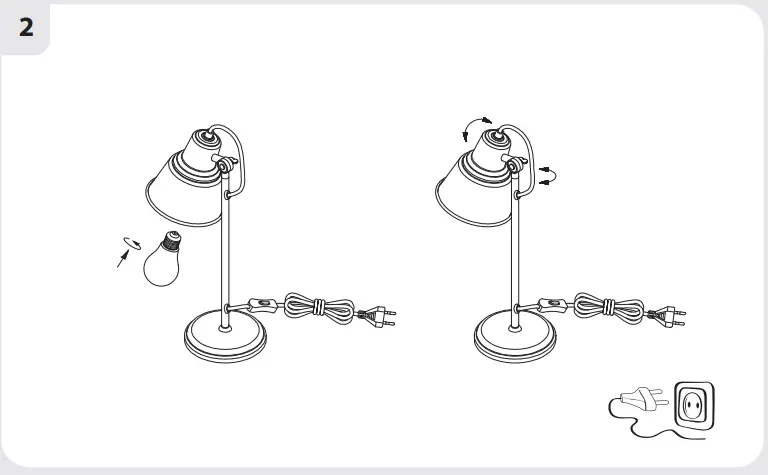 2