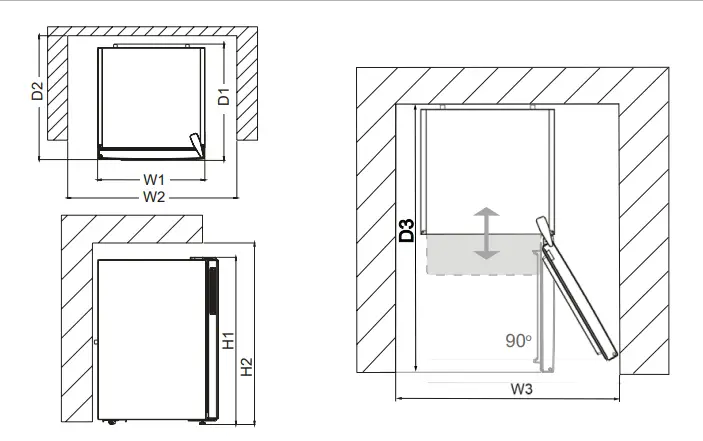 D2
D1
W1
W2
H1
H2
D3
90°
W3