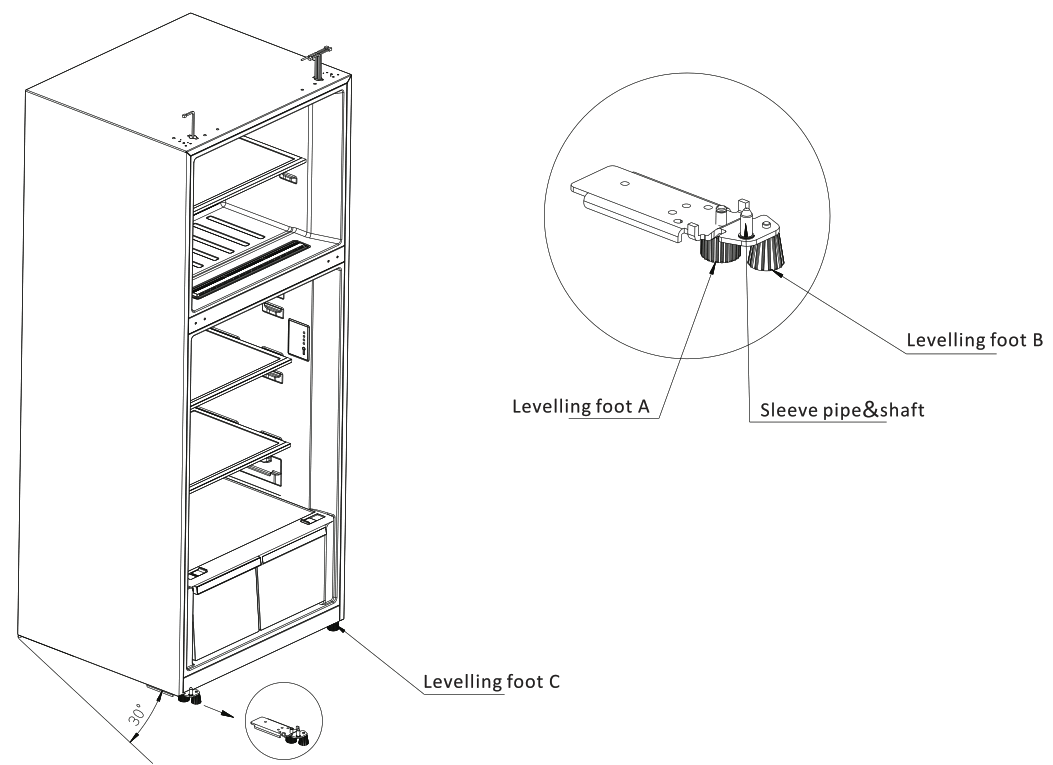 Levelling foot B

Levelling foot A

Sleeve pipe&shaft

Levelling foot C

30°