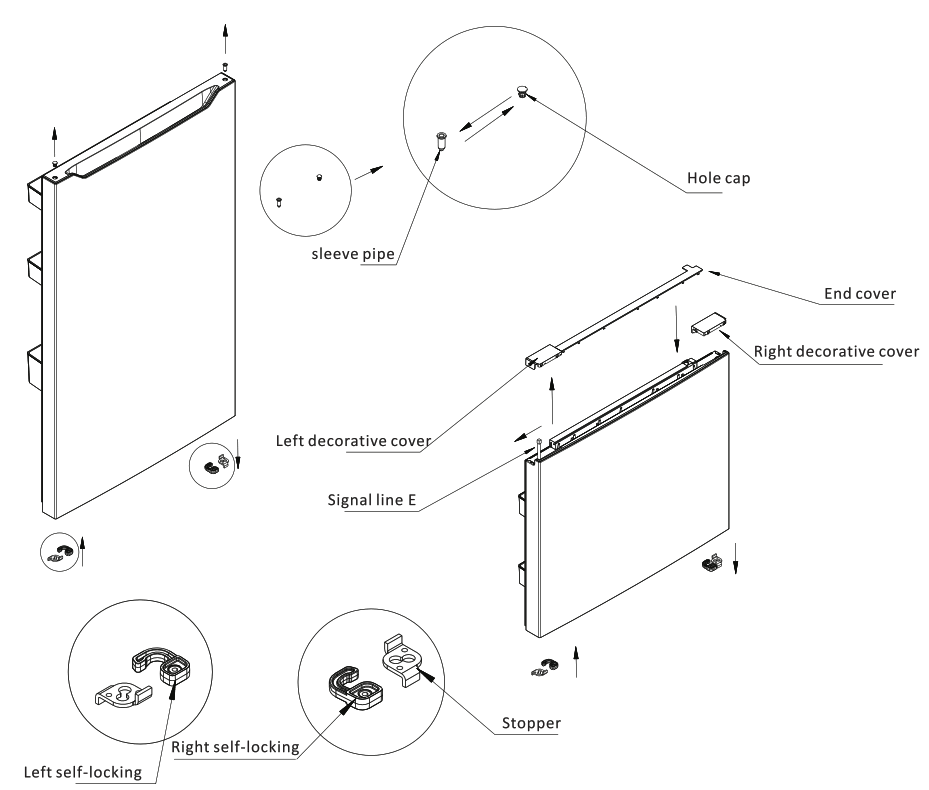 Hole cap

sleeve pipe

End cover

Right decorative cover

Left decorative cover

Signal line E

Stopper

Right self-locking

Left self-locking