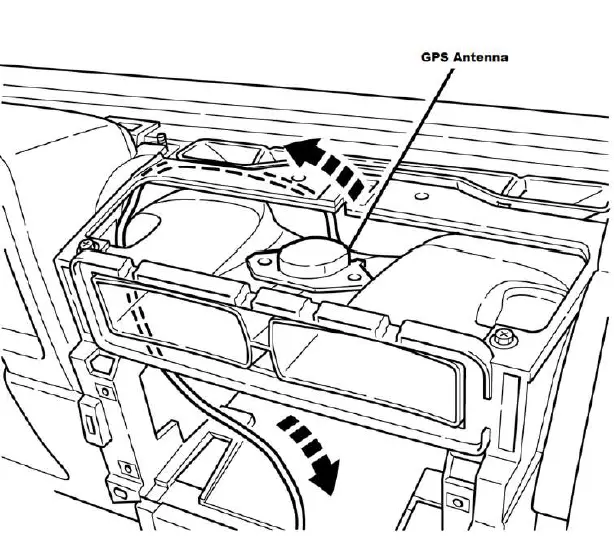 GPS Antenna