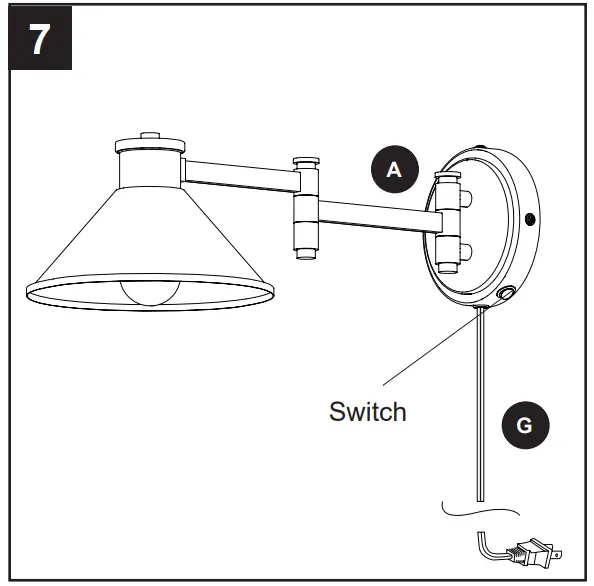 7

A

Switch

G